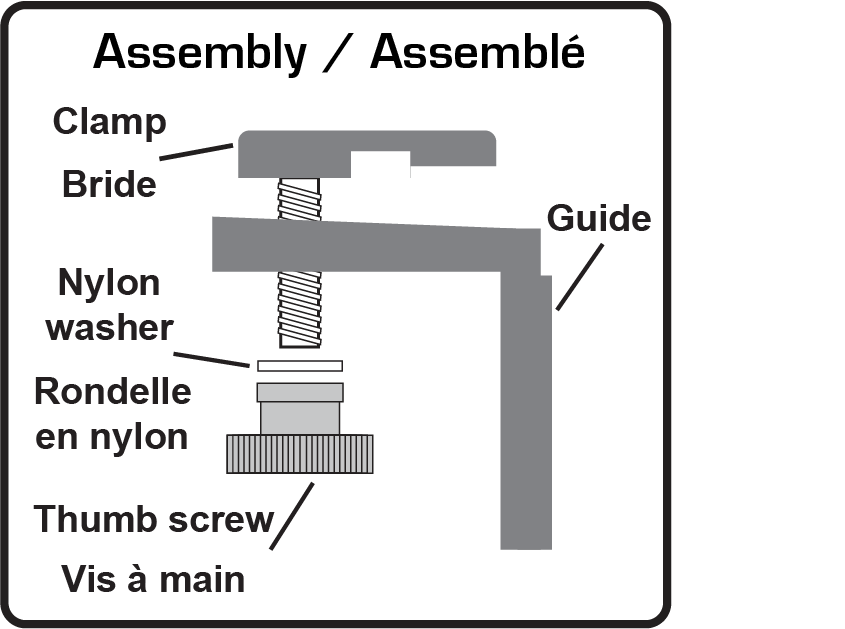 Assembly / Assemblé

Clamp

Bride

Guide

Nylon washer

Rondelle en nylon

Thumb screw

Vis à main